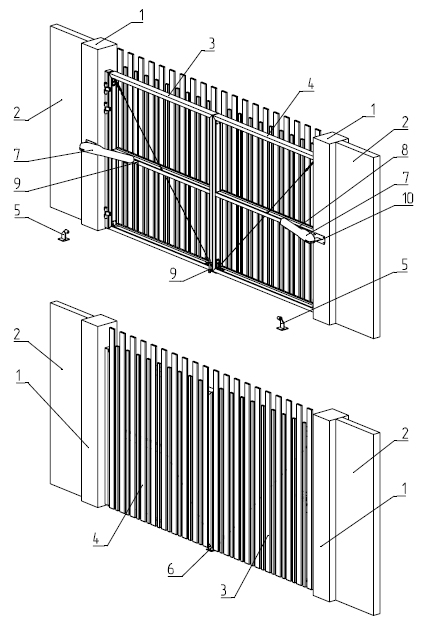 1
3
4
2
1
2
7
8
9
7
10
5
9
5
2
1
2
1
4
6
3